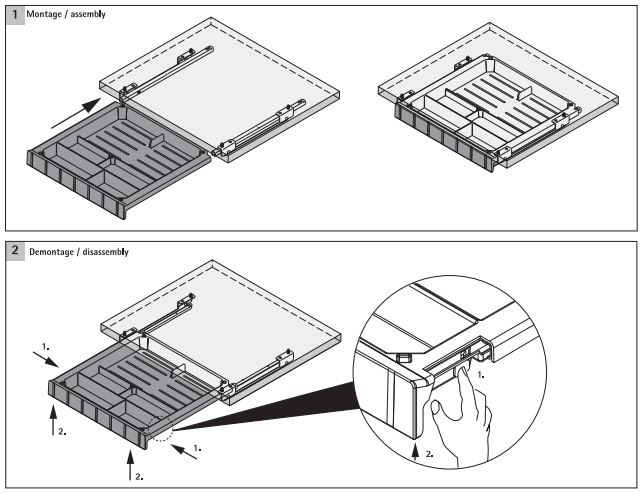 1 Montage / assembly

2 Demontage / disassembly

1.

2.

1.

2.

1.

2.