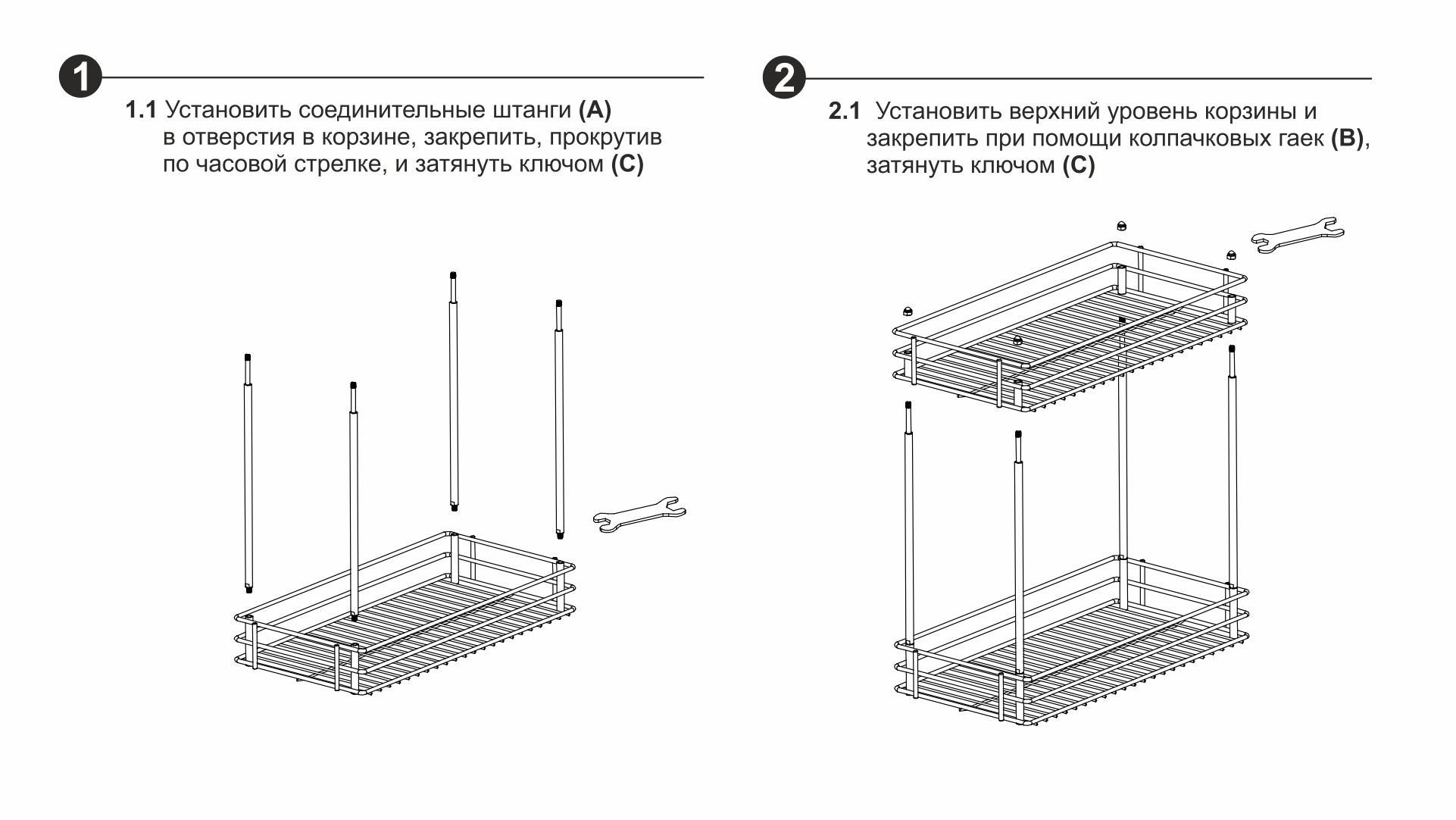 1

1.1 Установить соединительные штанги (A) в отверстия в корзине, закрепить, прокрутив по часовой стрелке, и затянуть ключом (C)

2

2.1 Установить верхний уровень корзины и закрепить при помощи колпачковых гаек (B), затянуть ключом (C)