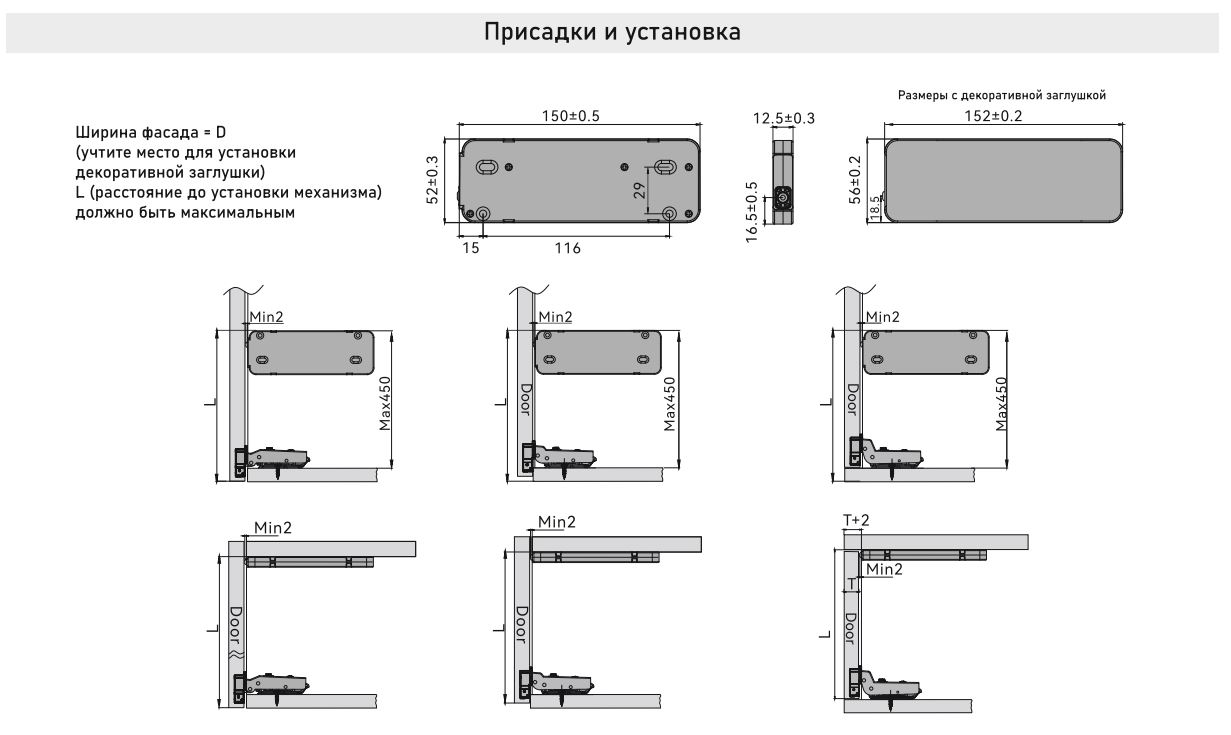 Присадки и установка

Ширина фасада = D
(учтите место для установки декоративной заглушки)
L (расстояние до установки механизма) должно быть максимальным

150±0.5
52±0.3
29
15
116

12.5±0.3
16.5±0.5

Размеры с декоративной заглушкой
152±0.2
56±0.2
18.5

Min2
L
Max450

Min2
Door
L
Max450

Min2
Door
L
Max450

Min2
Door
L

Min2
Door
L

T+2
T
Min2
Door
L