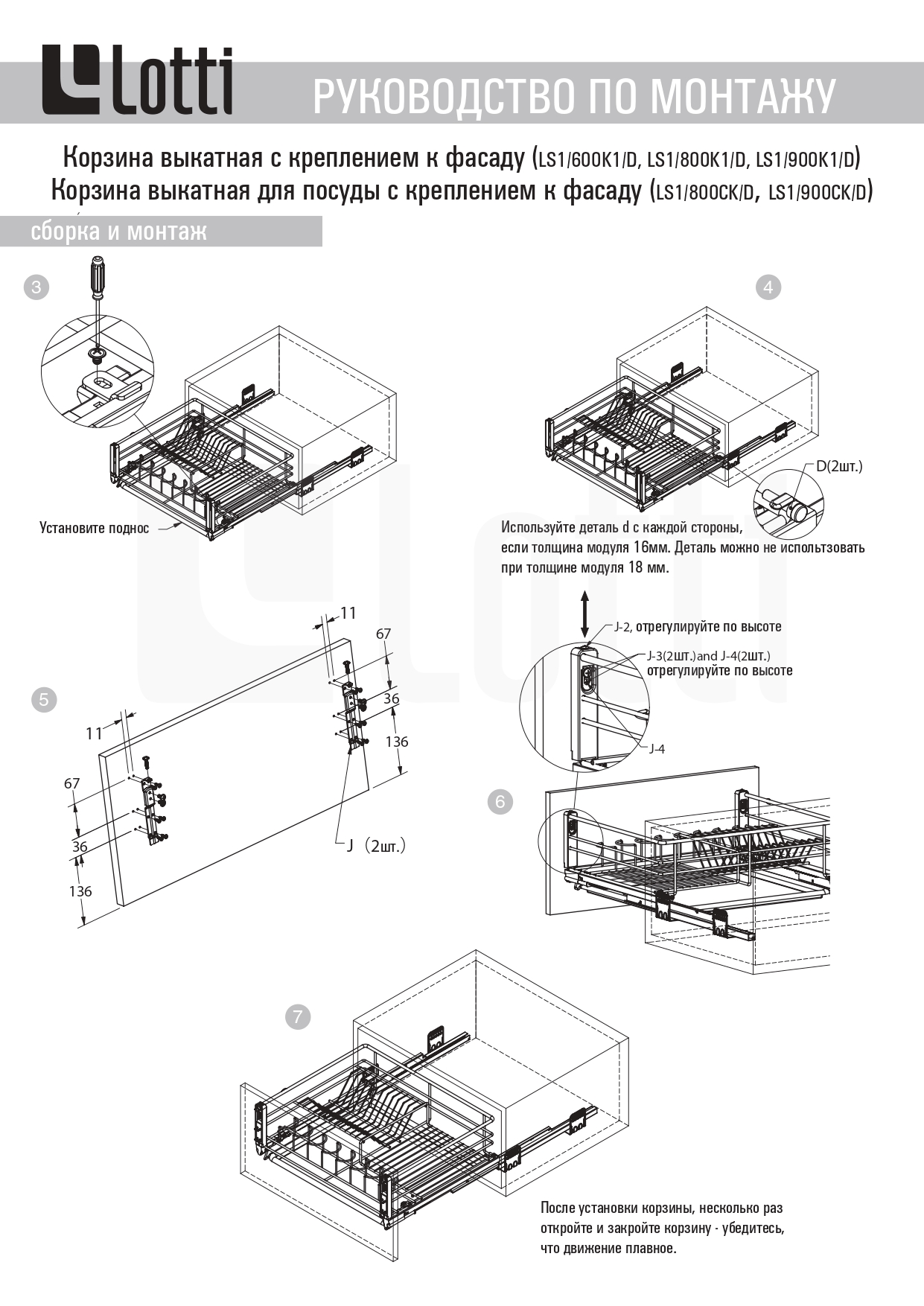 Lotti

РУКОВОДСТВО ПО МОНТАЖУ

Корзина выкатная с креплением к фасаду (LS1/600K1/D, LS1/800K1/D, LS1/900K1/D)
Корзина выкатная для посуды с креплением к фасаду (LS1/800CK/D, LS1/900CK/D)

сборка и монтаж

3

Установите поднос

4

D(2шт.)

Используйте деталь d с каждой стороны, если толщина модуля 16мм. Деталь можно не испольтзовать при толщине модуля 18 мм.

5

11
67
36
136
11
67
36
136
J (2шт.)

J-2, отрегулируйте по высоте
J-3(2шт.)and J-4(2шт.) отрегулируйте по высоте
J-4

6

7

После установки корзины, несколько раз откройте и закройте корзину - убедитесь, что движение плавное.